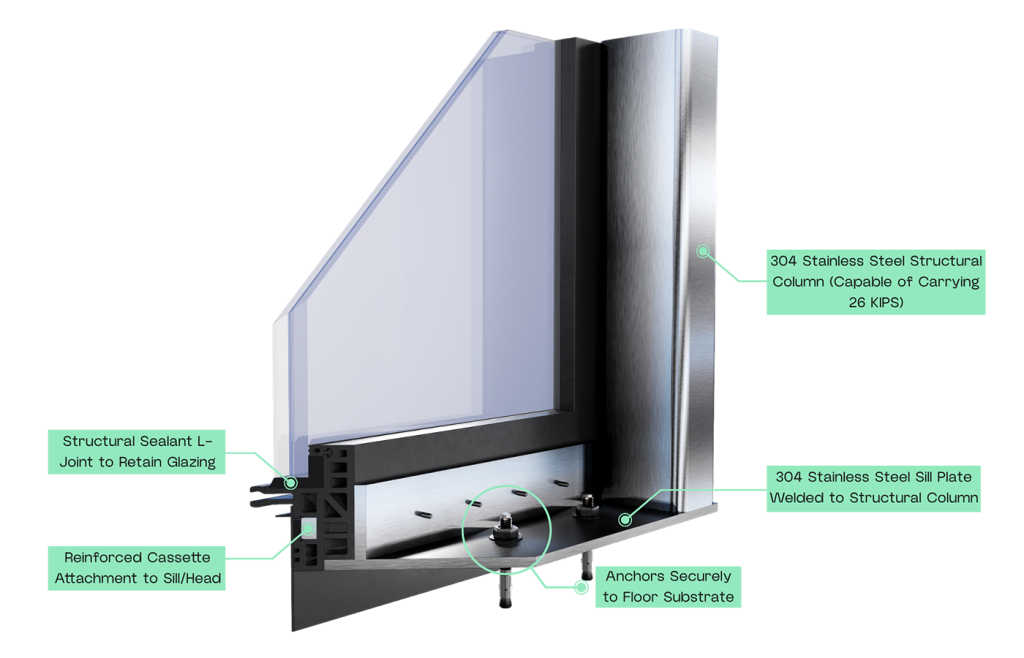 304 Stainless Steel Structural Column (Capable of Carrying 26 KIPS)

Structural Sealant L-Joint to Retain Glazing

304 Stainless Steel Sill Plate Welded to Structural Column

Reinforced Cassette Attachment to Sill/Head

Anchors Securely to Floor Substrate