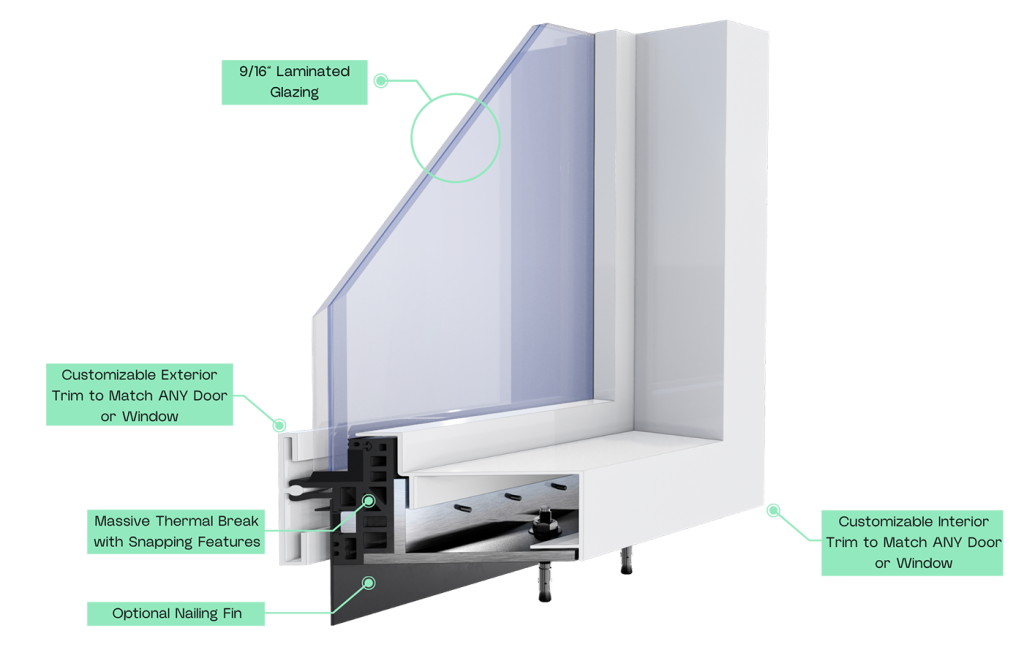 9/16" Laminated Glazing

Customizable Exterior Trim to Match ANY Door or Window

Massive Thermal Break with Snapping Features

Optional Nailing Fin

Customizable Interior Trim to Match ANY Door or Window